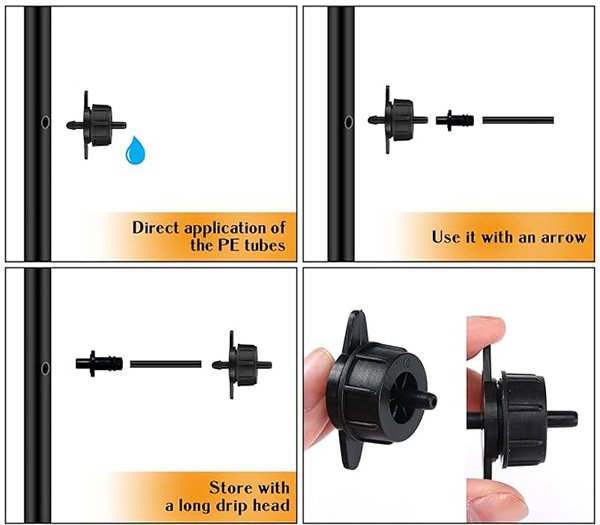 Direct application of the PE tubes

Use it with an arrow

Store with a long drip head